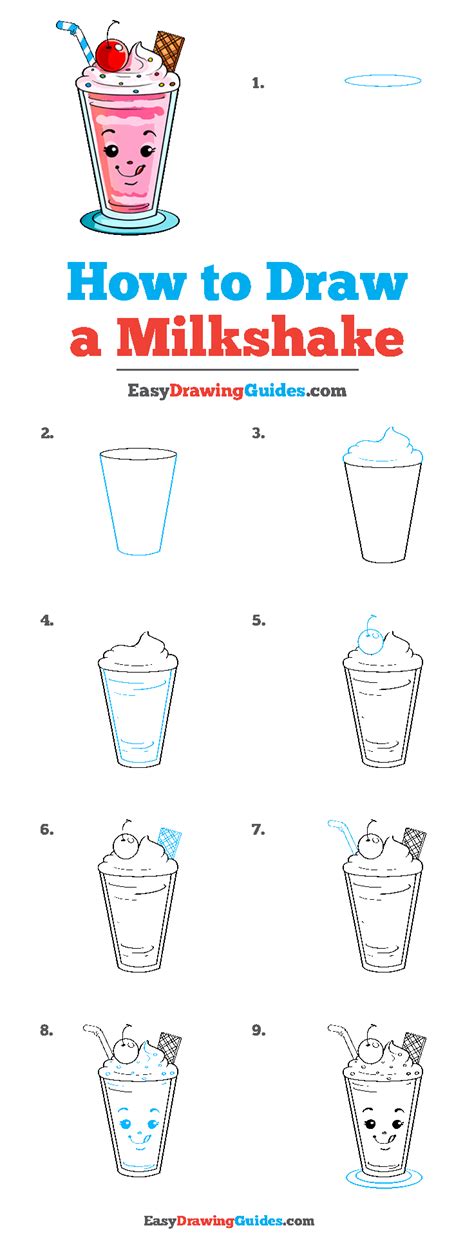 1.

How to Draw a Milkshake

EasyDrawingGuides.com

2.

3.

4.

5.

6.

7.

8.

9.

EasyDrawingGuides.com