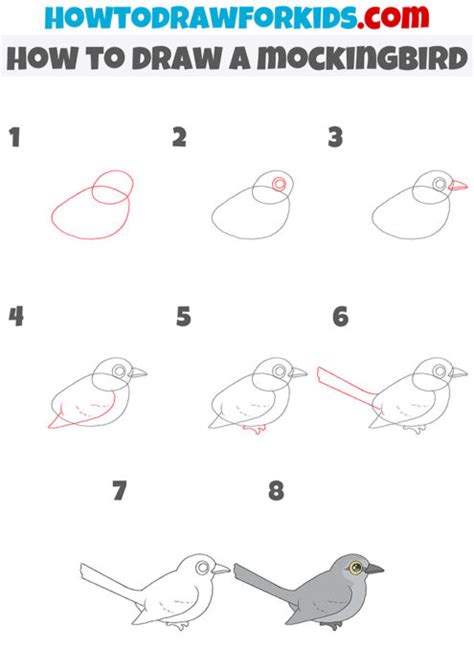 HOWTODRAWFORKIDS.com

HOW TO DRAW A MOCKINGBIRD

1

2

3

4

5

6

7

8