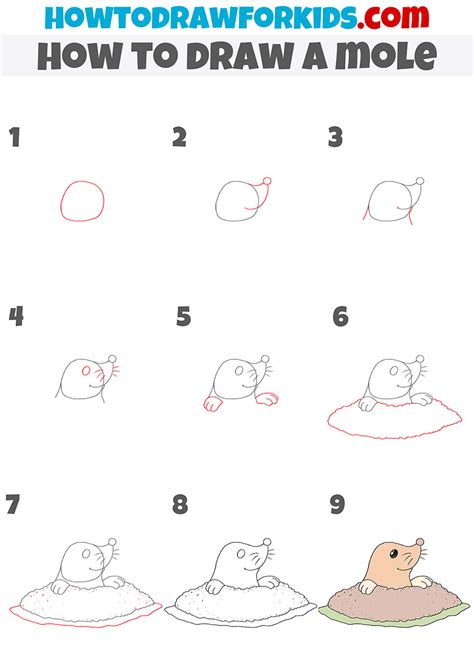 HOWTODRAWFORKIDS.com
HOW TO DRAW A MOLE

1

2

3

4

5

6

7

8

9