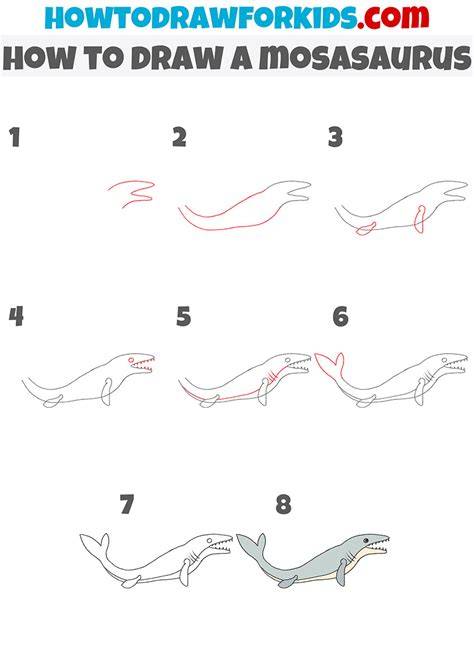 HOWTODRAWFORKIDS.com
HOW TO DRAW A MOSASAURUS

1

2

3

4

5

6

7

8