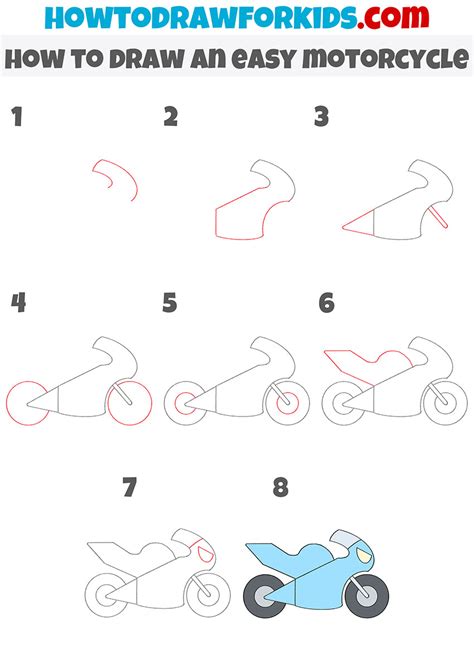 HOWTODRAWFORKIDS.com

HOW TO DRAW AN EASY MOTORCYCLE

1

2

3

4

5

6

7

8