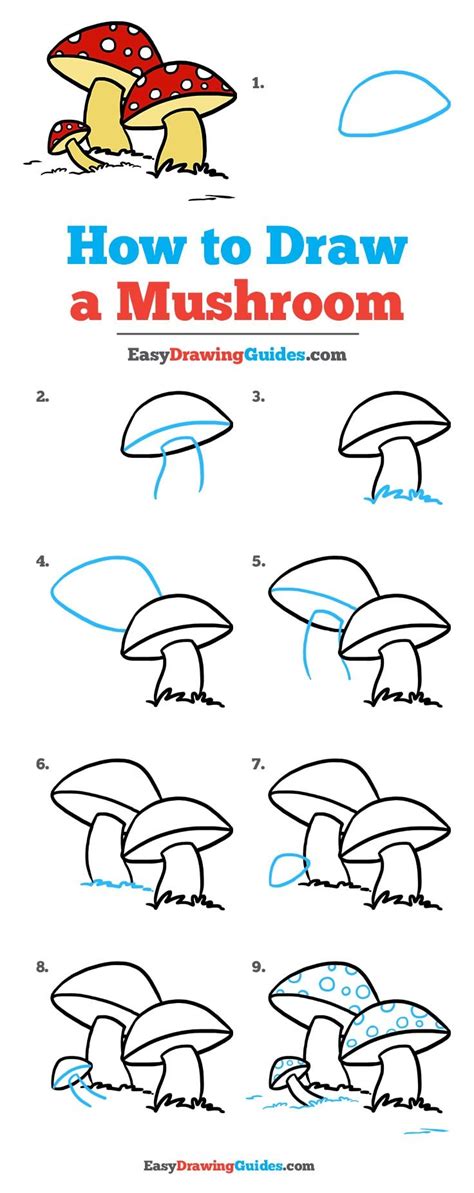 1.

How to Draw a Mushroom

EasyDrawingGuides.com

2.

3.

4.

5.

6.

7.

8.

9.

EasyDrawingGuides.com