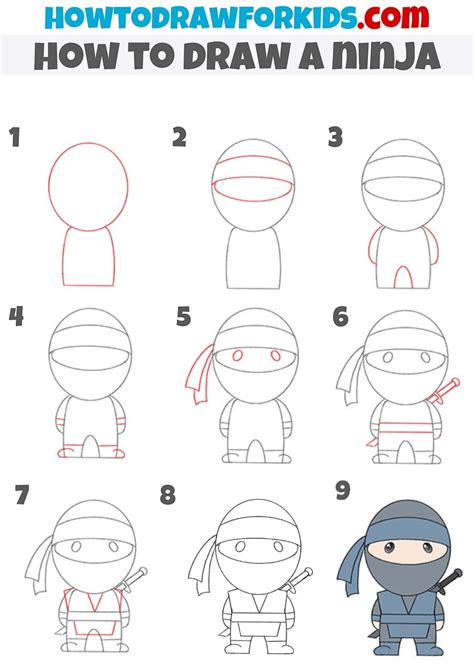 HOWTODRAWFORKIDS.com
HOW TO DRAW A NINJA

1

2

3

4

5

6

7

8

9