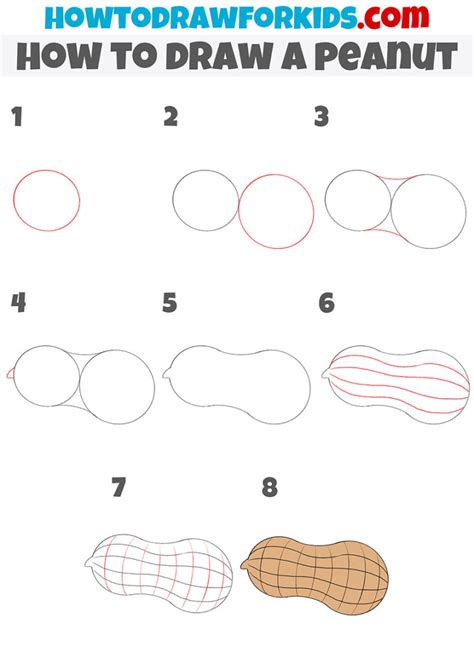 HOWTODRAWFORKIDS.com
HOW TO DRAW A PEANUT

1

2

3

4

5

6

7

8