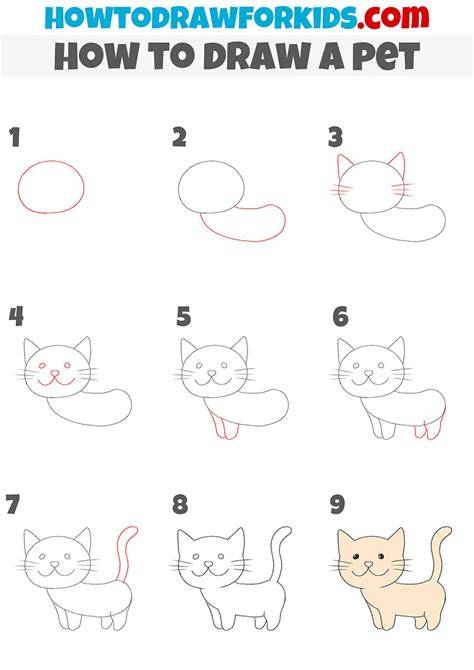 HOWTODRAWFORKIDS.com
HOW TO DRAW A PET

1

2

3

4

5

6

7

8

9