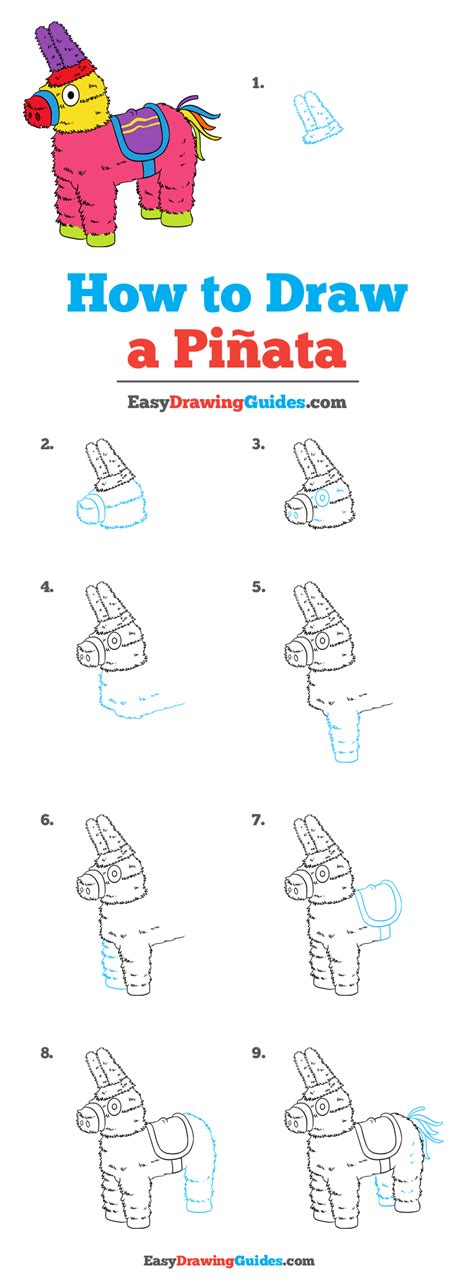 1.

How to Draw a Piñata

EasyDrawingGuides.com

2.

3.

4.

5.

6.

7.

8.

9.

EasyDrawingGuides.com