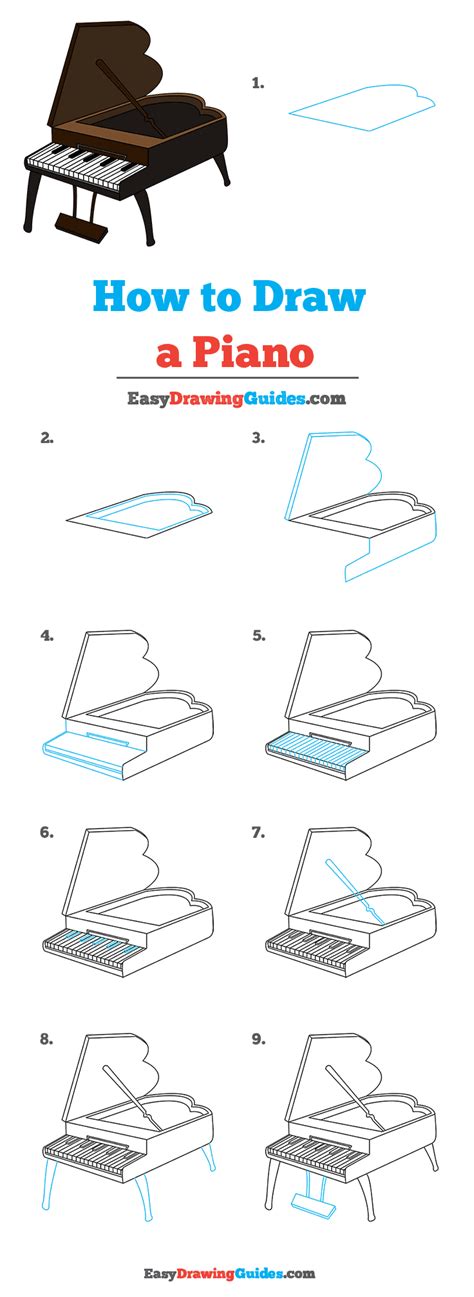 1.

How to Draw
a Piano

EasyDrawingGuides.com

2.

3.

4.

5.

6.

7.

8.

9.

EasyDrawingGuides.com