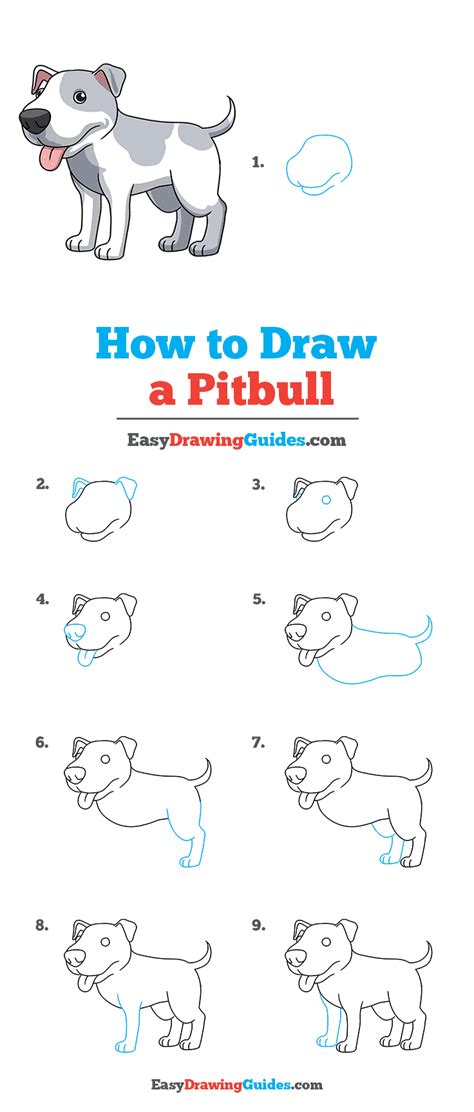 1.

How to Draw a Pitbull

EasyDrawingGuides.com

2.

3.

4.

5.

6.

7.

8.

9.

EasyDrawingGuides.com