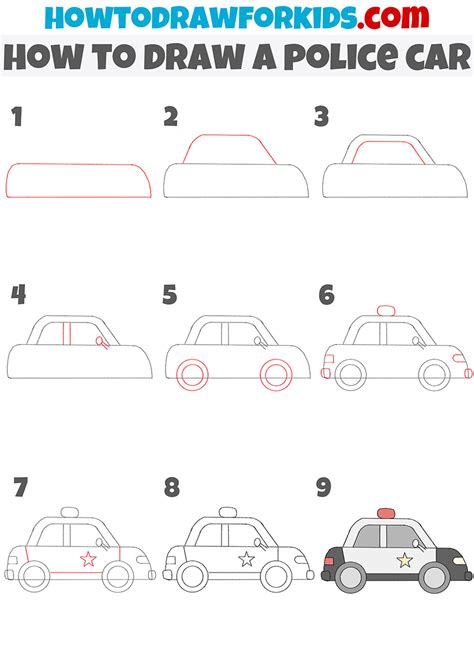 HOWTODRAWFORKIDS.com
HOW TO DRAW A POLICE CAR

1

2

3

4

5

6

7

8

9