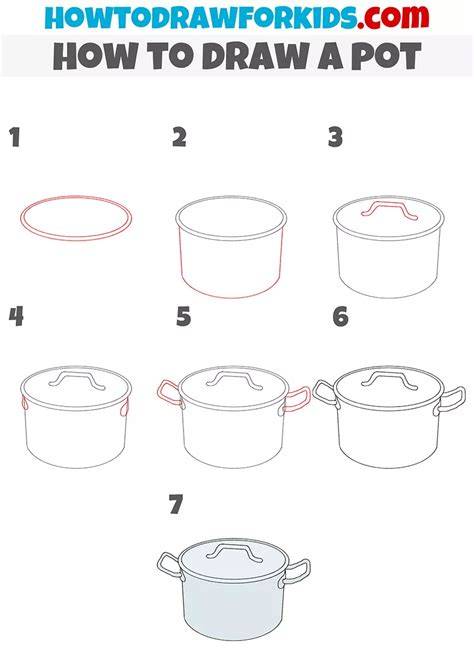 HOWTODRAWFORKIDS.com
HOW TO DRAW A POT

1

2

3

4

5

6

7