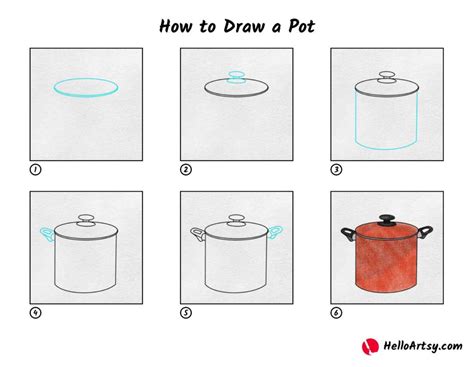 How to Draw a Pot

1

2

3

4

5

6

HelloArtsy.com