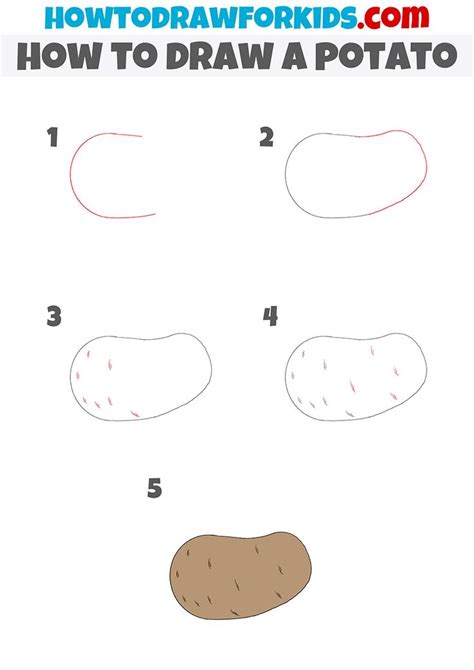 HOWTODRAWFORKIDS.com
HOW TO DRAW A POTATO

1

2

3

4

5