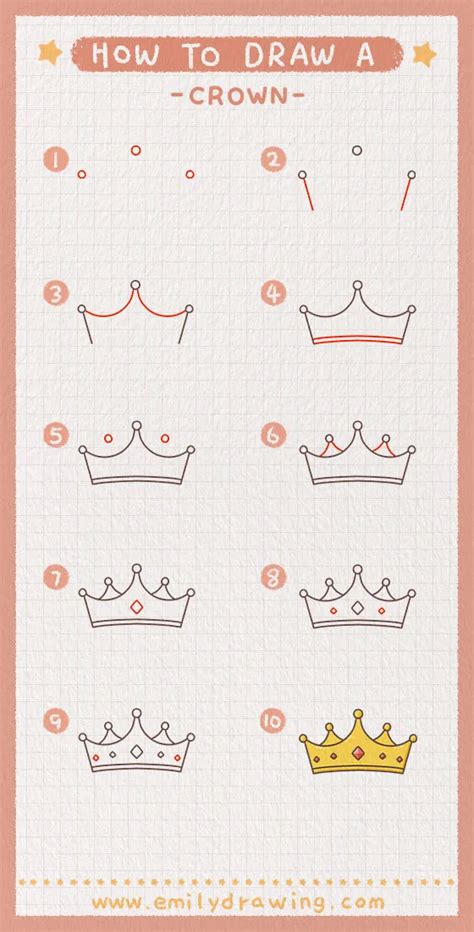 HOW TO DRAW A

-CROWN-

1

2

3

4

5

6

7

8

9

10

www.emilydrawing.com