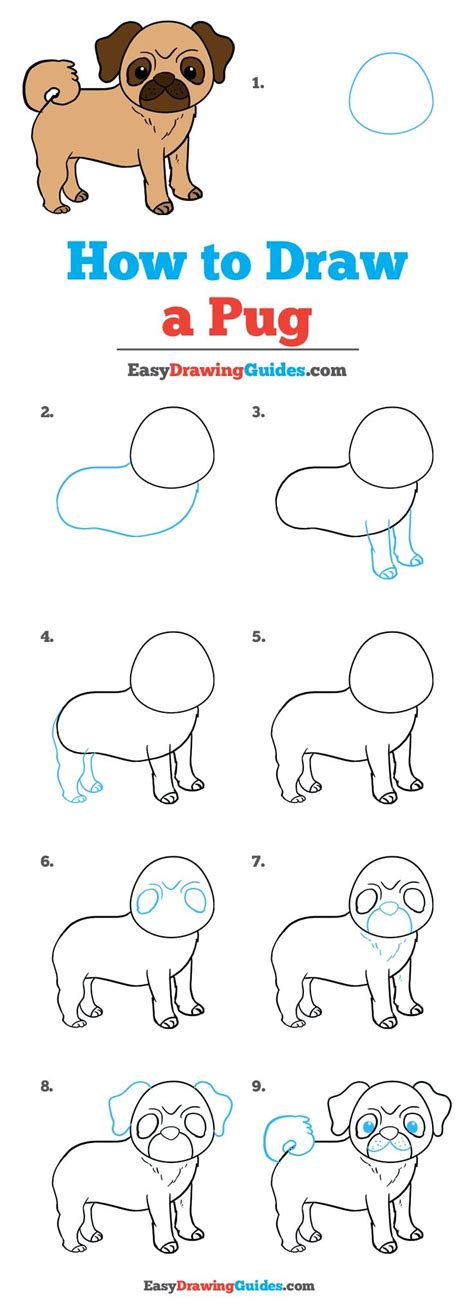 1.

How to Draw a Pug

EasyDrawingGuides.com

2.

3.

4.

5.

6.

7.

8.

9.

EasyDrawingGuides.com