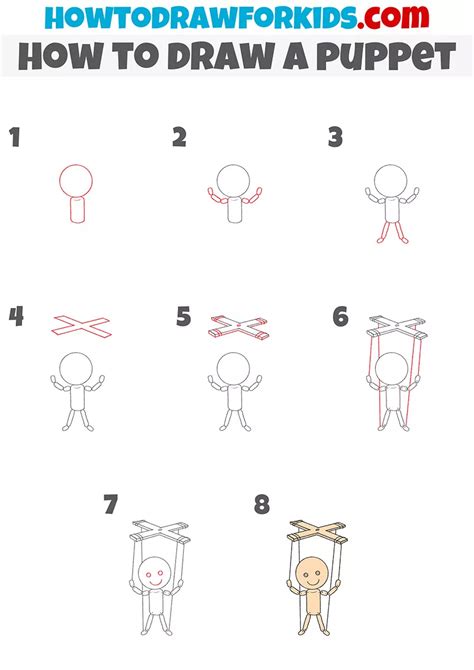 HOWTODRAWFORKIDS.com
HOW TO DRAW A PUPPET

1

2

3

4

5

6

7

8