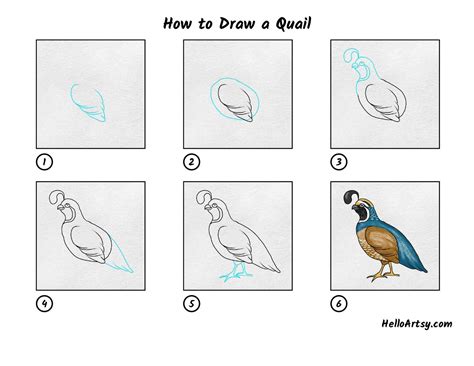 How to Draw a Quail

1

2

3

4

5

6

HelloArtsy.com