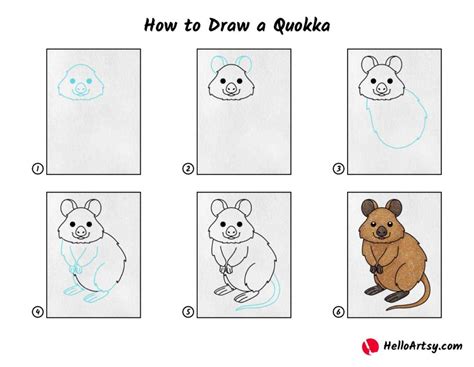 How to Draw a Quokka

1

2

3

4

5

6

HelloArtsy.com