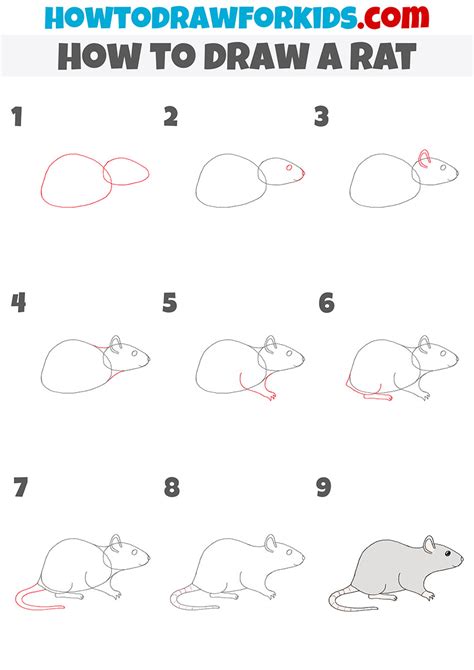 HOWTODRAWFORKIDS.com
HOW TO DRAW A RAT

1

2

3

4

5

6

7

8

9