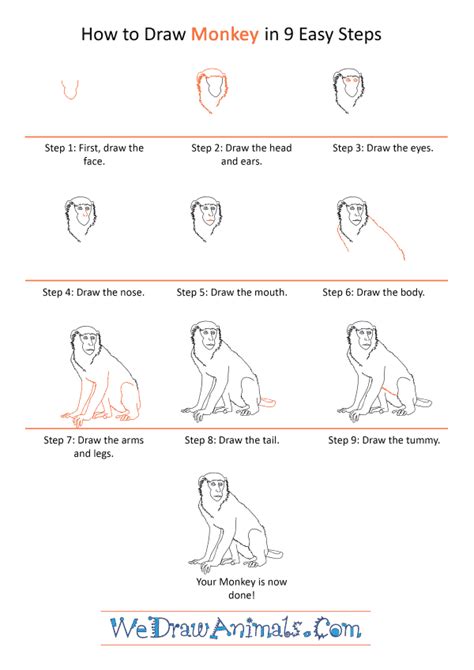 How to Draw Monkey in 9 Easy Steps

Step 1: First, draw the face.

Step 2: Draw the head and ears.

Step 3: Draw the eyes.

Step 4: Draw the nose.

Step 5: Draw the mouth.

Step 6: Draw the body.

Step 7: Draw the arms and legs.

Step 8: Draw the tail.

Step 9: Draw the tummy.

Your Monkey is now done!

WeDrawAnimals.Com