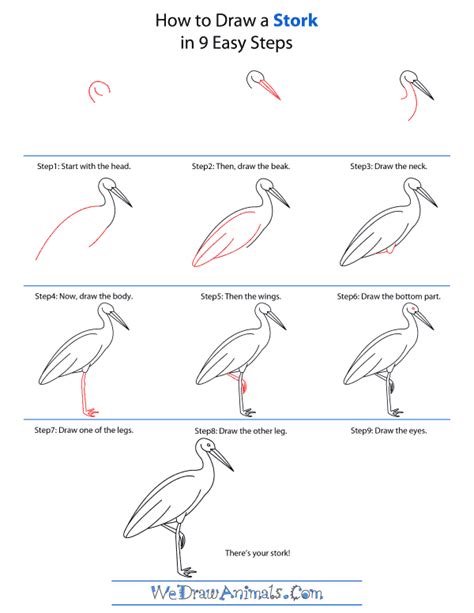 How to Draw a Stork
in 9 Easy Steps

Step1: Start with the head.

Step2: Then, draw the beak.

Step3: Draw the neck.

Step4: Now, draw the body.

Step5: Then the wings.

Step6: Draw the bottom part.

Step7: Draw one of the legs.

Step8: Draw the other leg.

Step9: Draw the eyes.

There's your stork!

WeDrawAnimals.Com