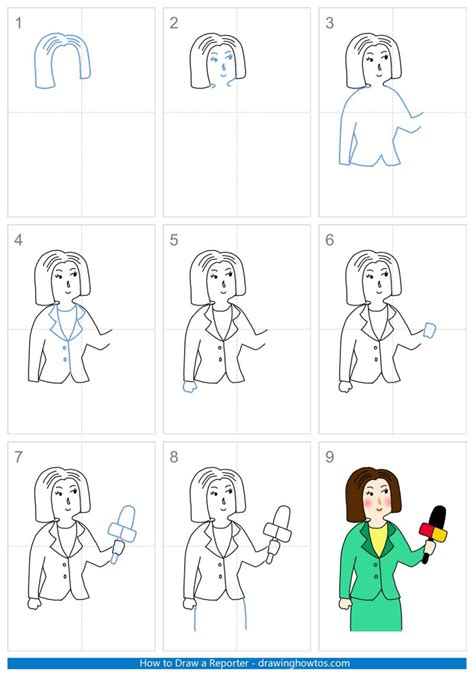 1

2

3

4

5

6

7

8

9

How to Draw a Reporter - drawinghowtos.com