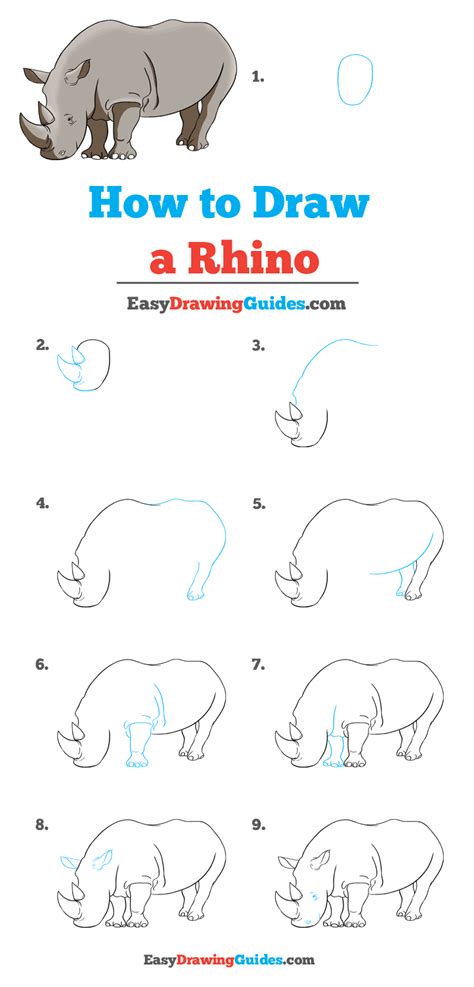 1.

How to Draw
a Rhino

EasyDrawingGuides.com

2.

3.

4.

5.

6.

7.

8.

9.

EasyDrawingGuides.com