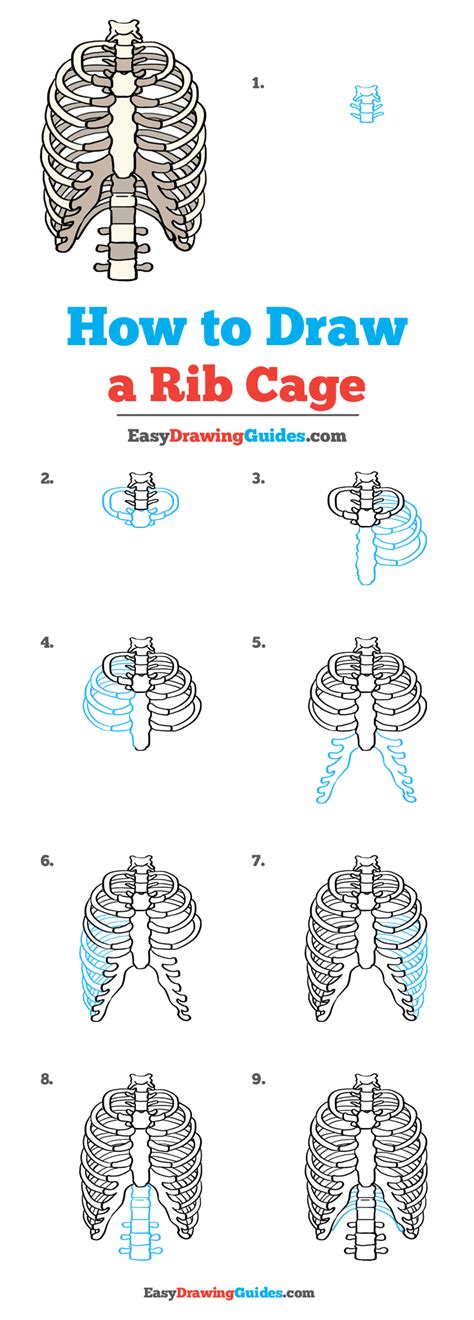 1.

How to Draw
a Rib Cage

EasyDrawingGuides.com

2.

3.

4.

5.

6.

7.

8.

9.

EasyDrawingGuides.com