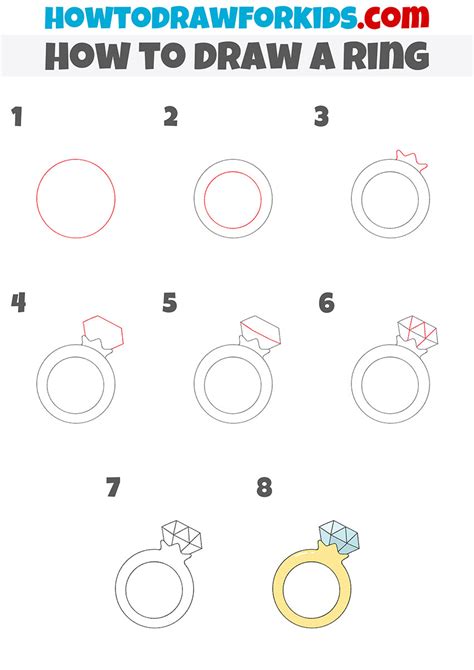 HOWTODRAWFORKIDS.com

HOW TO DRAW A RING

1

2

3

4

5

6

7

8