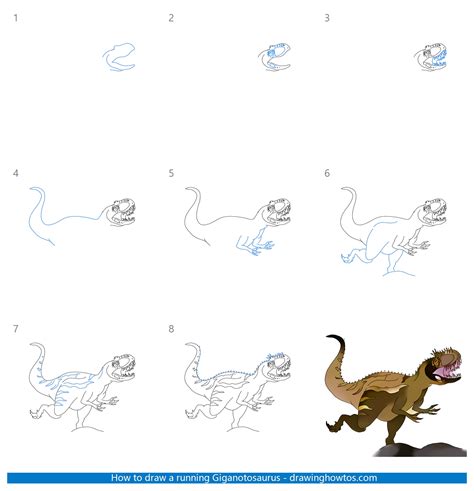 1
2
3
4
5
6
7
8
How to draw a running Giganotosaurus - drawinghowtos.com