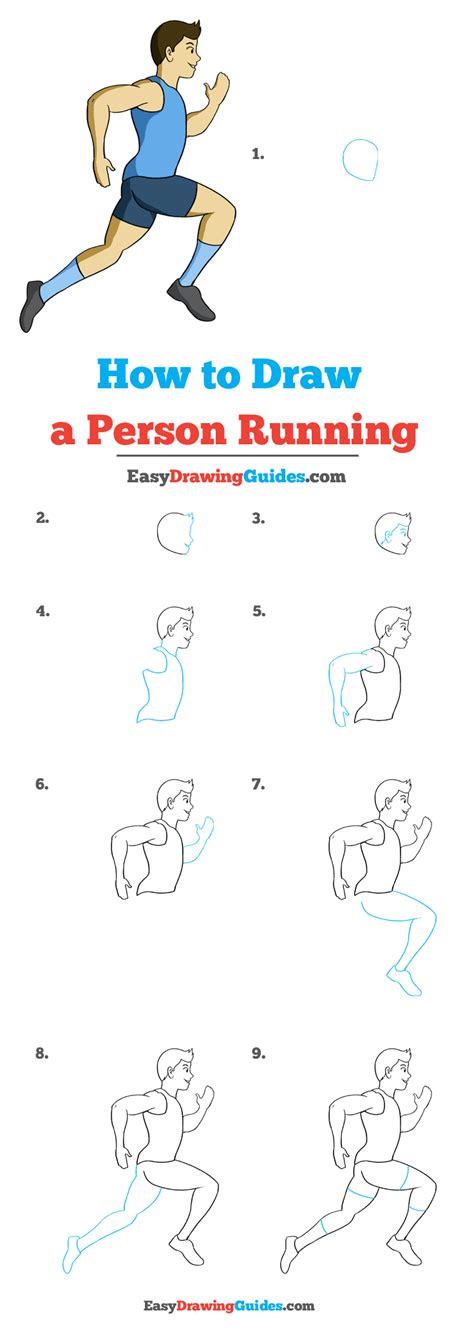 1.

How to Draw
a Person Running

EasyDrawingGuides.com

2.

3.

4.

5.

6.

7.

8.

9.

EasyDrawingGuides.com