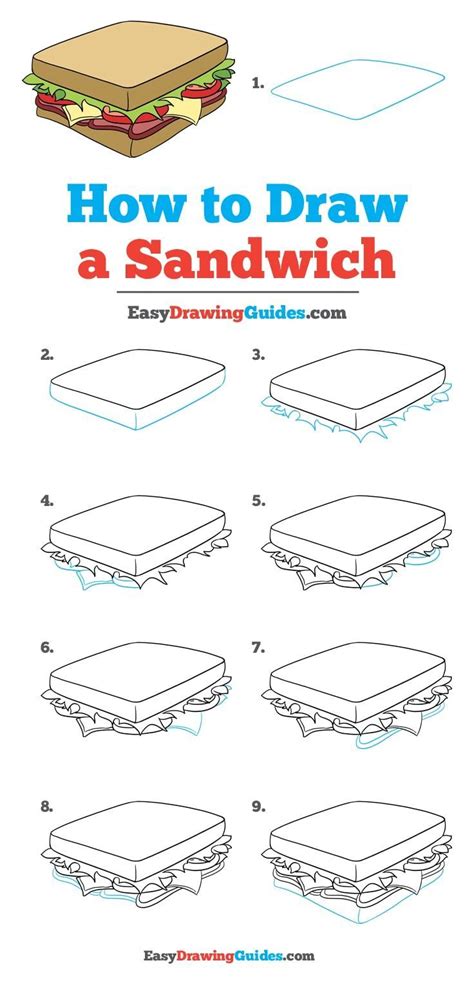 1.

How to Draw
a Sandwich

EasyDrawingGuides.com

2.

3.

4.

5.

6.

7.

8.

9.

EasyDrawingGuides.com