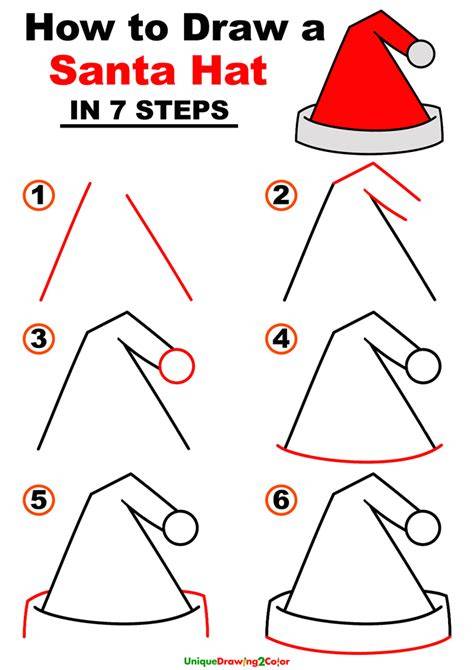 How to Draw a
Santa Hat
IN 7 STEPS

1
2
3
4
5
6

UniqueDrawing2Color