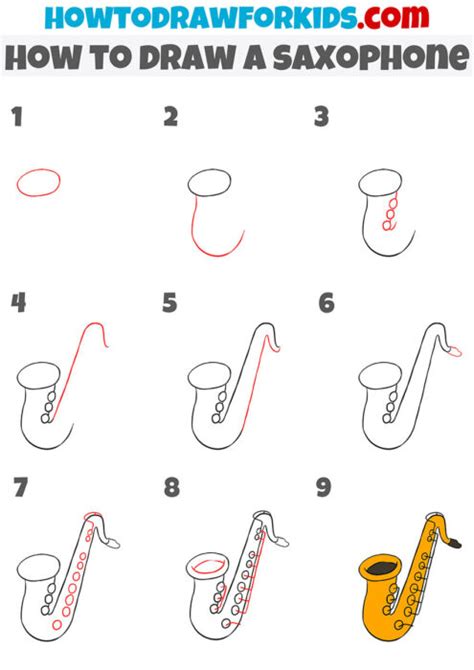 HOWTODRAWFORKIDS.com
HOW TO DRAW A SAXOPHONE

1

2

3

4

5

6

7

8

9