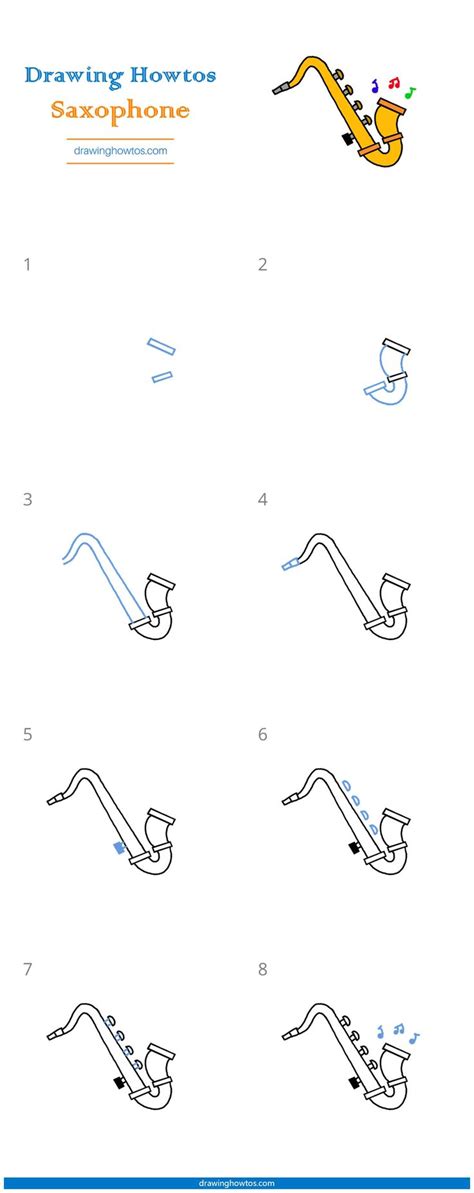 Drawing Howtos
Saxophone
drawinghowtos.com

1

2

3

4

5

6

7

8

drawinghowtos.com