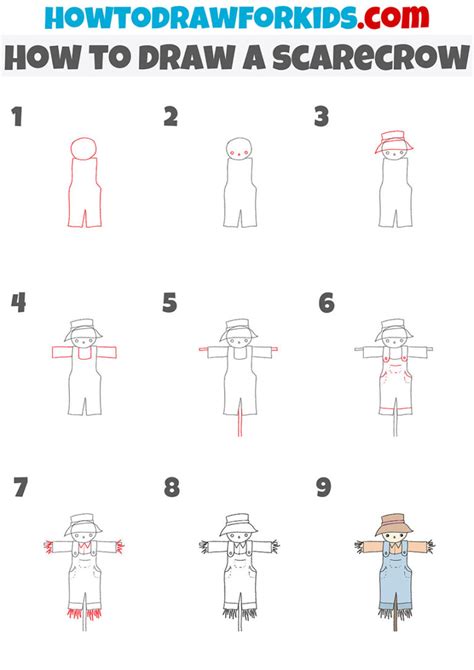 HOWTODRAWFORKIDS.com
HOW TO DRAW A SCARECROW

1

2

3

4

5

6

7

8

9