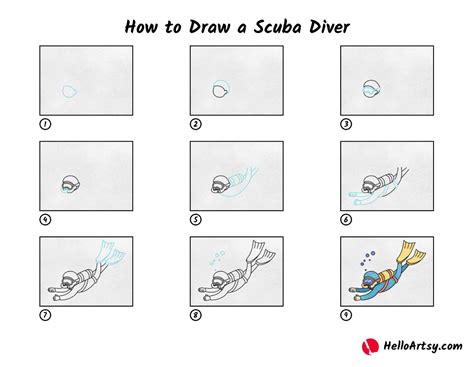 How to Draw a Scuba Diver

1

2

3

4

5

6

7

8

9

HelloArtsy.com