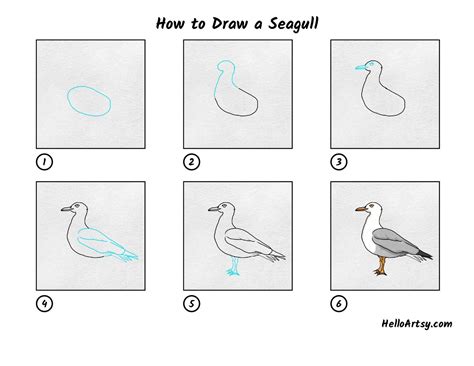 How to Draw a Seagull

1

2

3

4

5

6

HelloArtsy.com