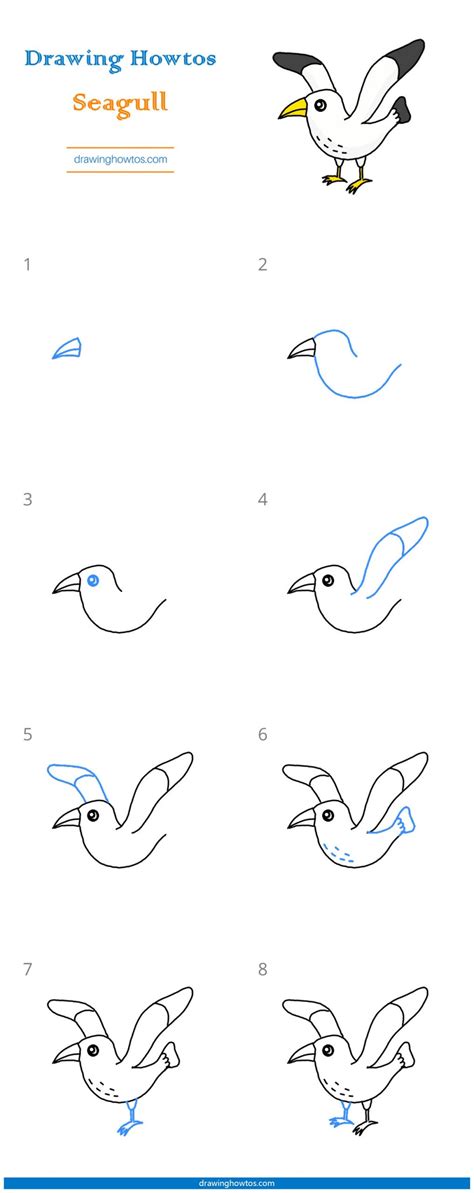 Drawing Howtos
Seagull
drawinghowtos.com

1
2
3
4
5
6
7
8

drawinghowtos.com