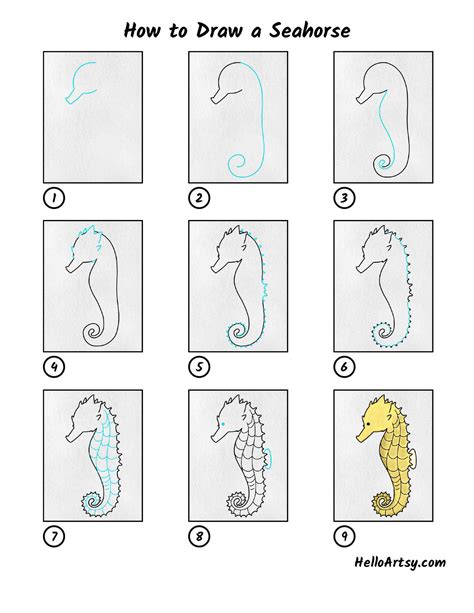 How to Draw a Seahorse

1

2

3

4

5

6

7

8

9

HelloArtsy.com