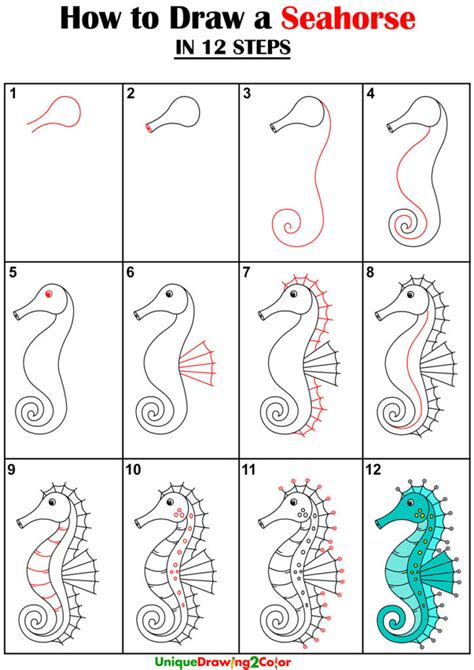 How to Draw a Seahorse

IN 12 STEPS

1

2

3

4

5

6

7

8

9

10

11

12

UniqueDrawing2Color