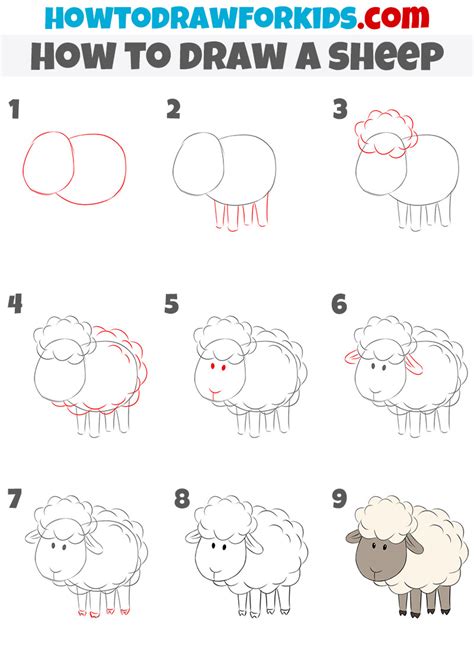 HOWTODRAWFORKIDS.com
HOW TO DRAW A SHEEP

1
2
3
4
5
6
7
8
9