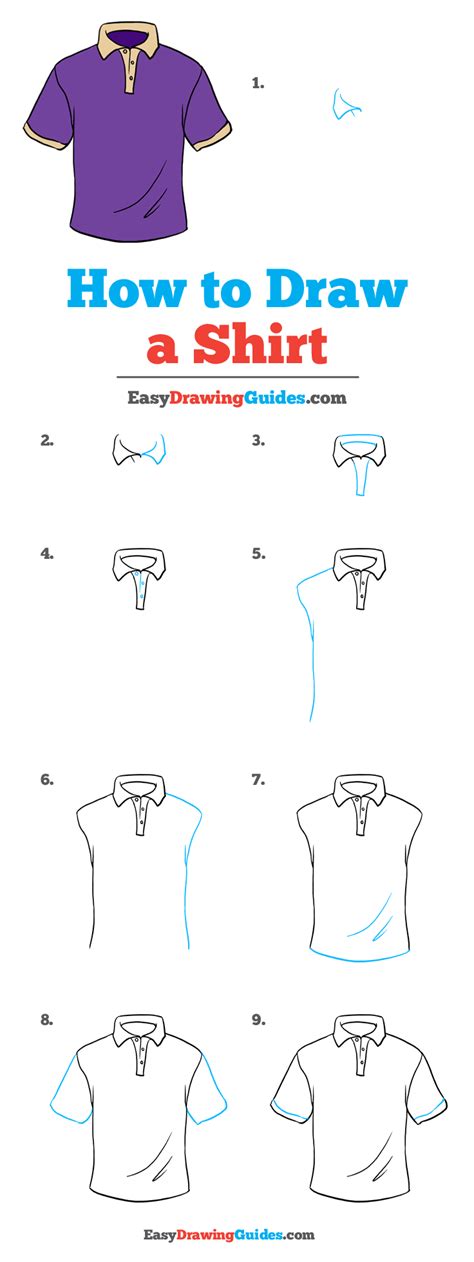 1.

How to Draw a Shirt

EasyDrawingGuides.com

2.

3.

4.

5.

6.

7.

8.

9.

EasyDrawingGuides.com