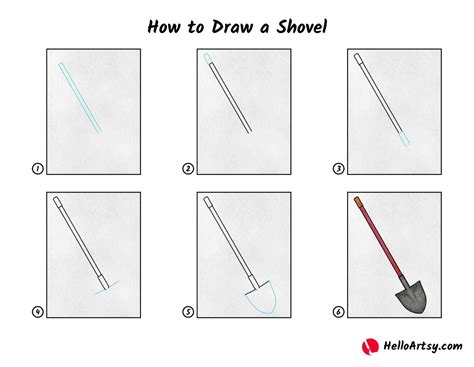 How to Draw a Shovel

1

2

3

4

5

6

HelloArtsy.com