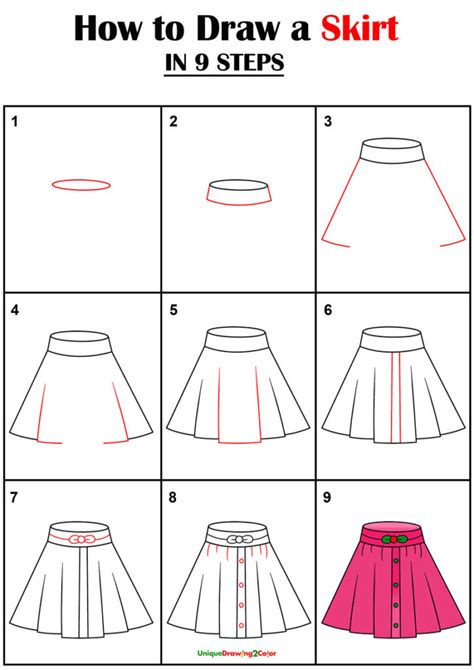 How to Draw a Skirt

IN 9 STEPS

1

2

3

4

5

6

7

8

9

UniqueDrawing2Color