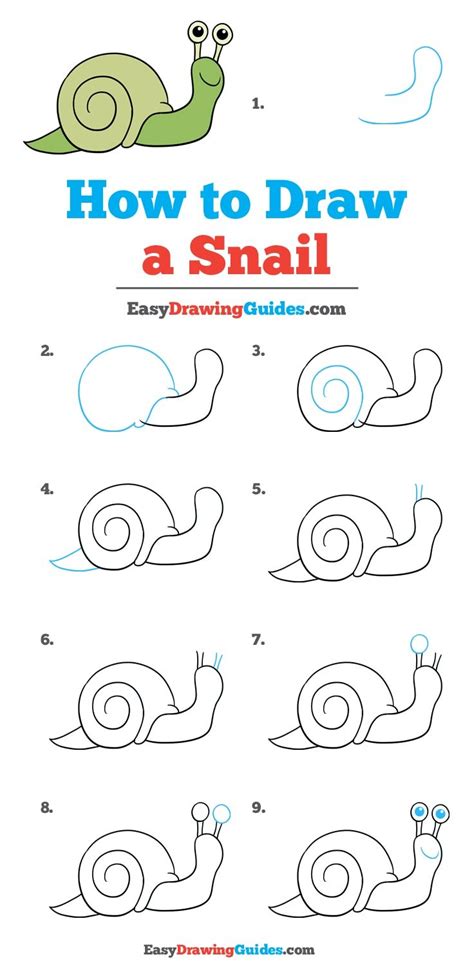 1.

How to Draw a Snail

EasyDrawingGuides.com

2.

3.

4.

5.

6.

7.

8.

9.

EasyDrawingGuides.com