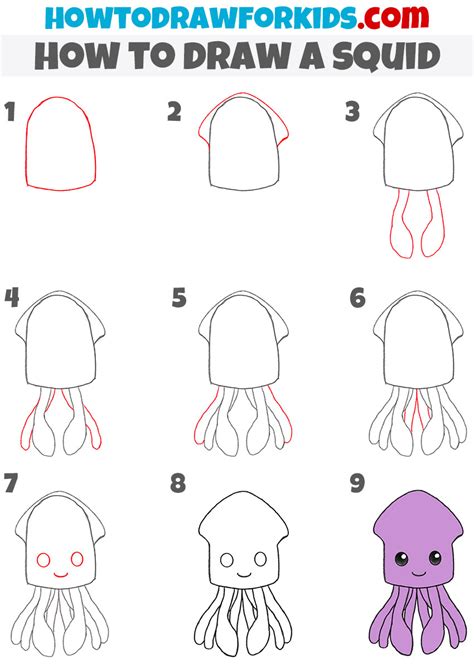 HOWTODRAWFORKIDS.com
HOW TO DRAW A SQUID

1
2
3
4
5
6
7
8
9