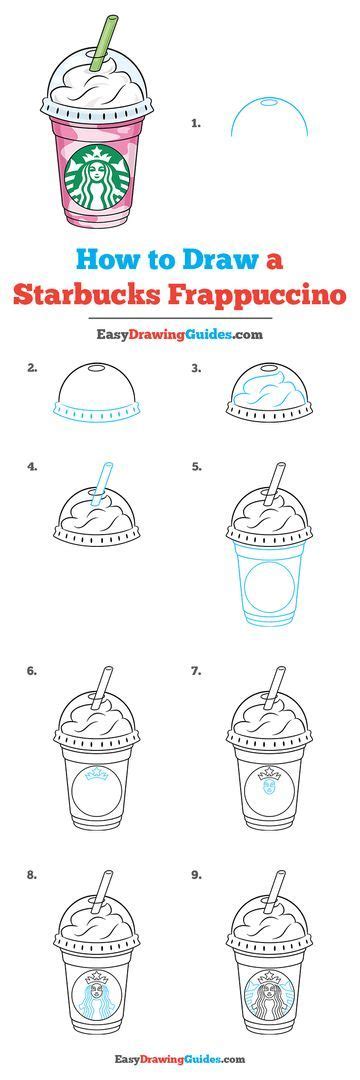 1.

How to Draw a Starbucks Frappuccino

EasyDrawingGuides.com

2.

3.

4.

5.

6.

7.

8.

9.

EasyDrawingGuides.com