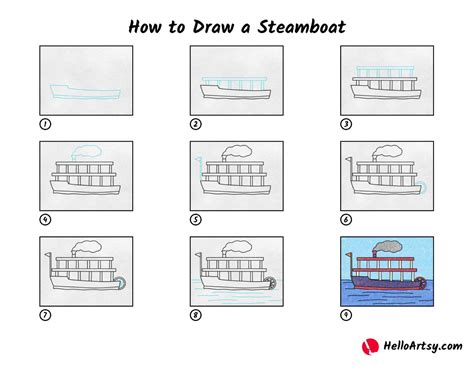 How to Draw a Steamboat

1

2

3

4

5

6

7

8

9

HelloArtsy.com