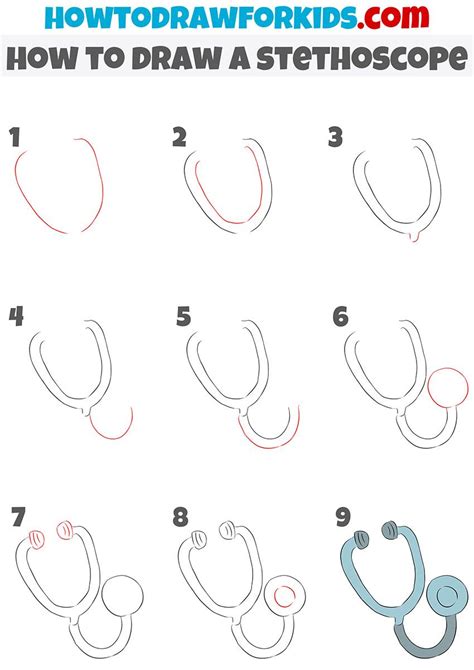 HOWTODRAWFORKIDS.com
HOW TO DRAW A STETHOSCOPE

1

2

3

4

5

6

7

8

9