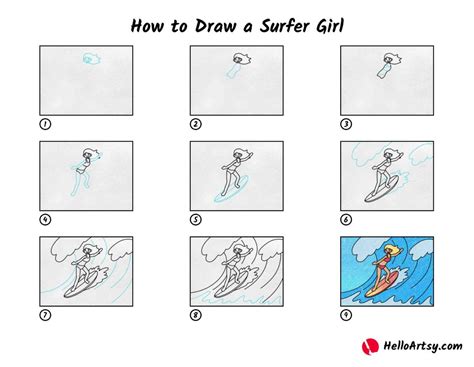 How to Draw a Surfer Girl

1

2

3

4

5

6

7

8

9

HelloArtsy.com